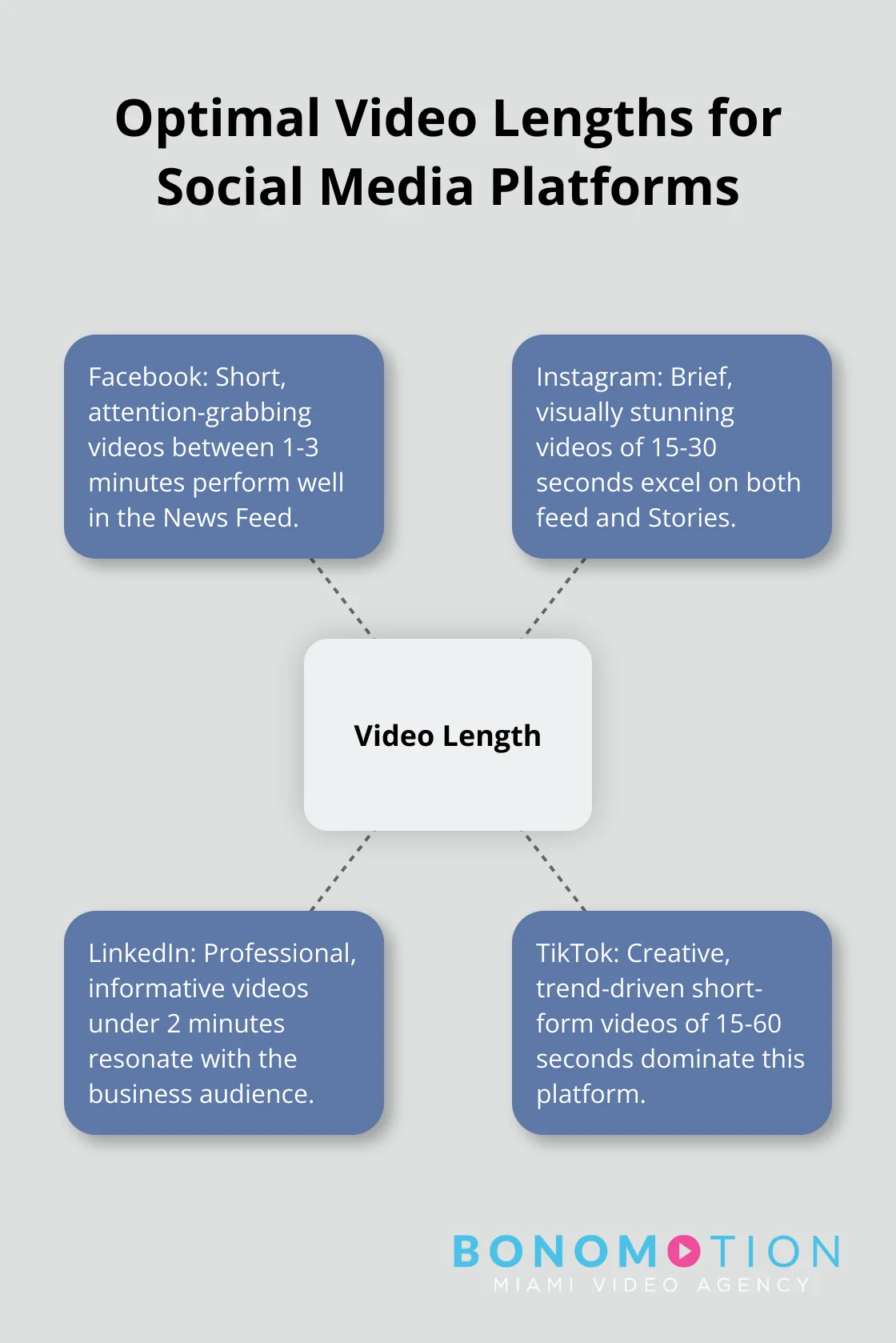 Optimal Video Lengths for Social Media Platforms

Facebook: Short, attention-grabbing videos between 1-3 minutes perform well in the News Feed.

Instagram: Brief, visually stunning videos of 15-30 seconds excel on both feed and Stories.

Video Length

LinkedIn: Professional, informative videos under 2 minutes resonate with the business audience.

TikTok: Creative, trend-driven short-form videos of 15-60 seconds dominate this platform.

BONOMOTION
MIAMI VIDEO AGENCY