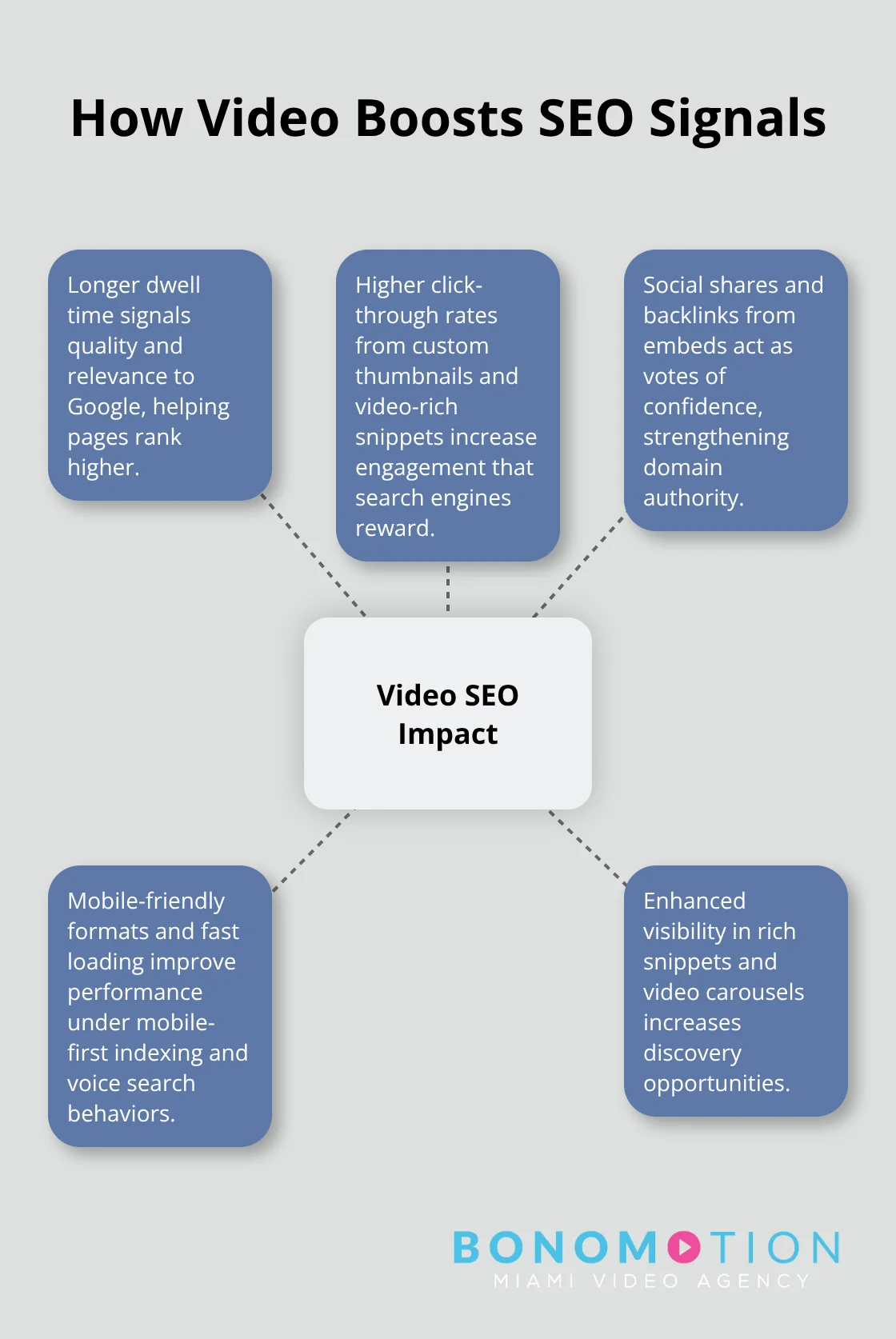 How Video Boosts SEO Signals

Longer dwell time signals quality and relevance to Google, helping pages rank higher.

Higher click-through rates from custom thumbnails and video-rich snippets increase engagement that search engines reward.

Social shares and backlinks from embeds act as votes of confidence, strengthening domain authority.

Video SEO Impact

Mobile-friendly formats and fast loading improve performance under mobile-first indexing and voice search behaviors.

Enhanced visibility in rich snippets and video carousels increases discovery opportunities.

BONOMOTION
MIAMI VIDEO AGENCY