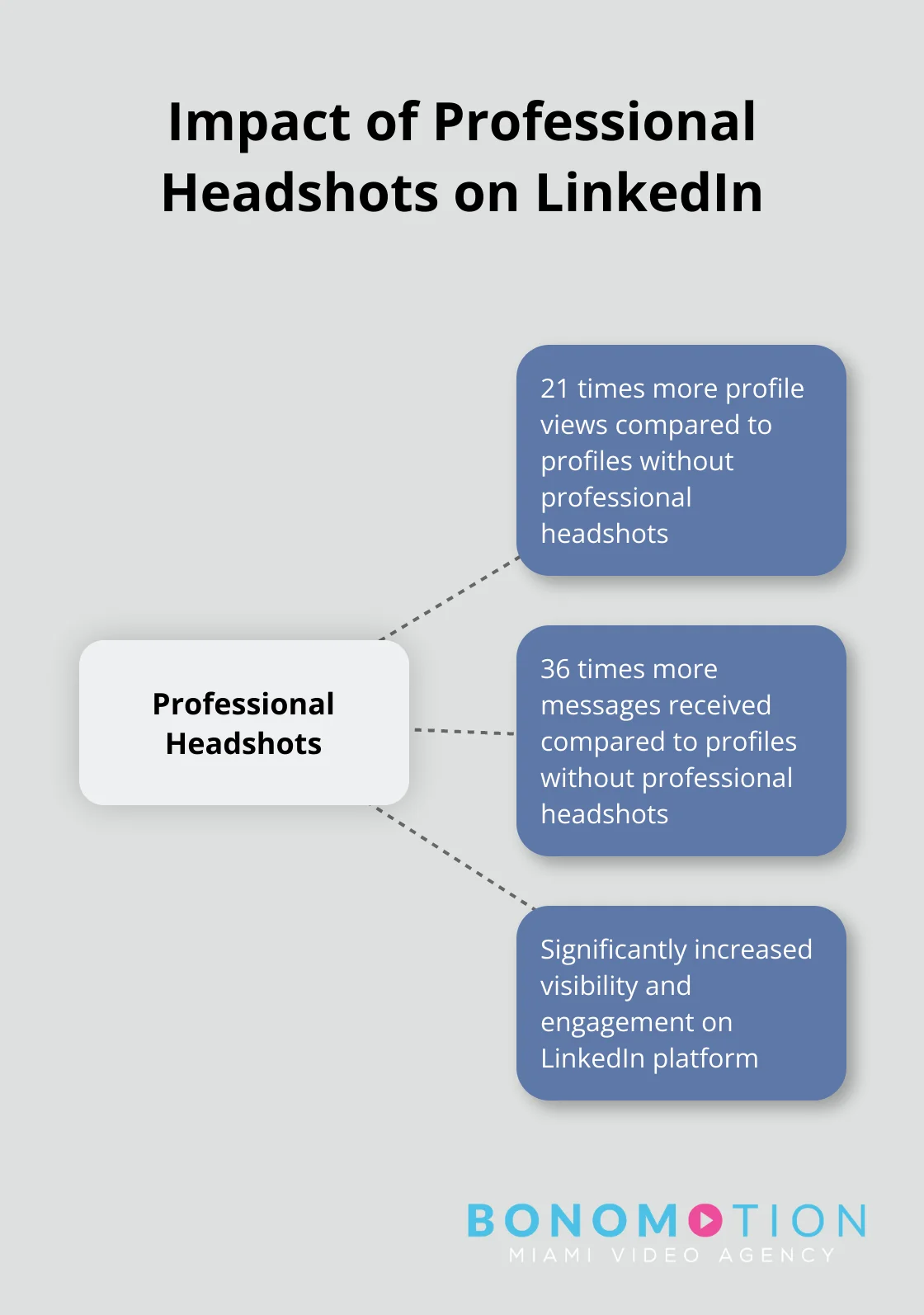 Impact of Professional Headshots on LinkedIn

Professional Headshots

21 times more profile views compared to profiles without professional headshots

36 times more messages received compared to profiles without professional headshots

Significantly increased visibility and engagement on LinkedIn platform

BONOMOTION
MIAMI VIDEO AGENCY